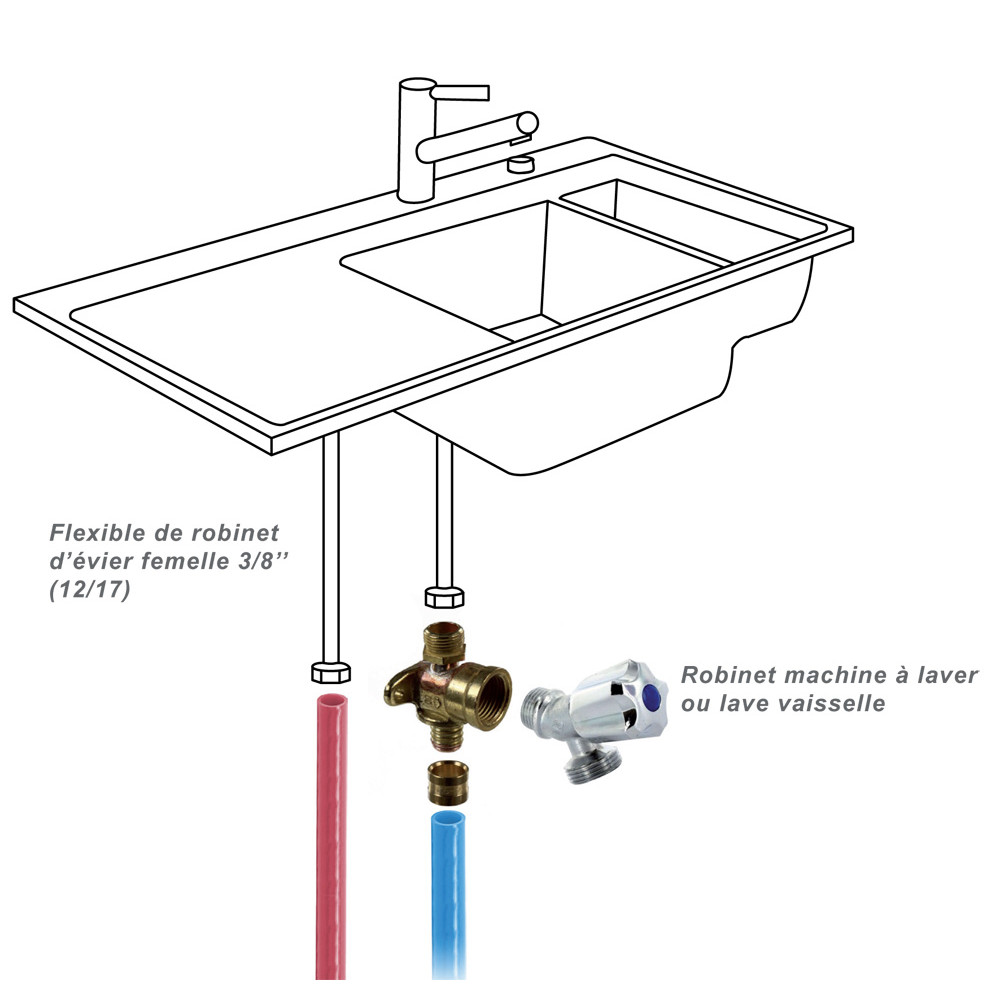 Flexible de robinet d'évier femelle 3/8'' (12/17)

Robinet machine à laver ou lave vaisselle