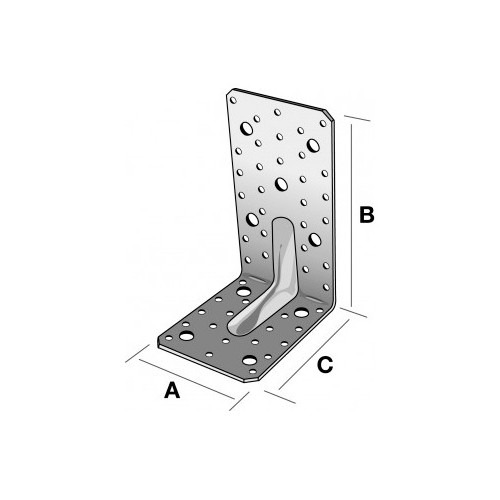 B
C
A