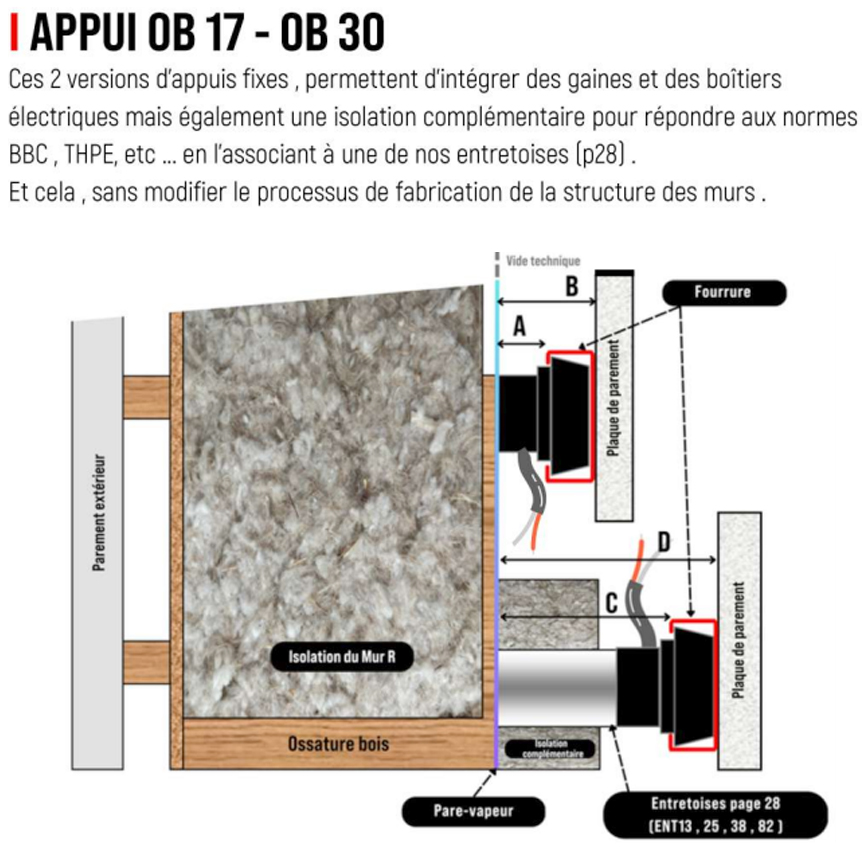 APPUI OB 17 - OB 30

Ces 2 versions d'appuis fixes , permettent d'intégrer des gaines et des boîtiers électriques mais également une isolation complémentaire pour répondre aux normes BBC , THPE, etc ... en l'associant à une de nos entretoises (p28) .
Et cela , sans modifier le processus de fabrication de la structure des murs .

Vide technique
B
Fourrure
A
Plaque de parement
Parement extérieur
D
C
Plaque de parement
Isolation du Mur R
Ossature bois
Isolation complémentaire
Pare-vapeur
Entretoises page 28
(ENT13 , 25 , 38 , 82 )