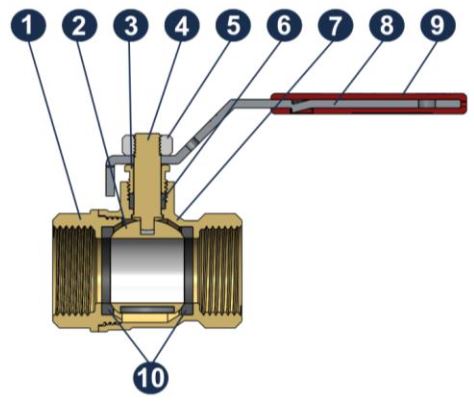 1 2 3 4 5 6 7 8 9

10