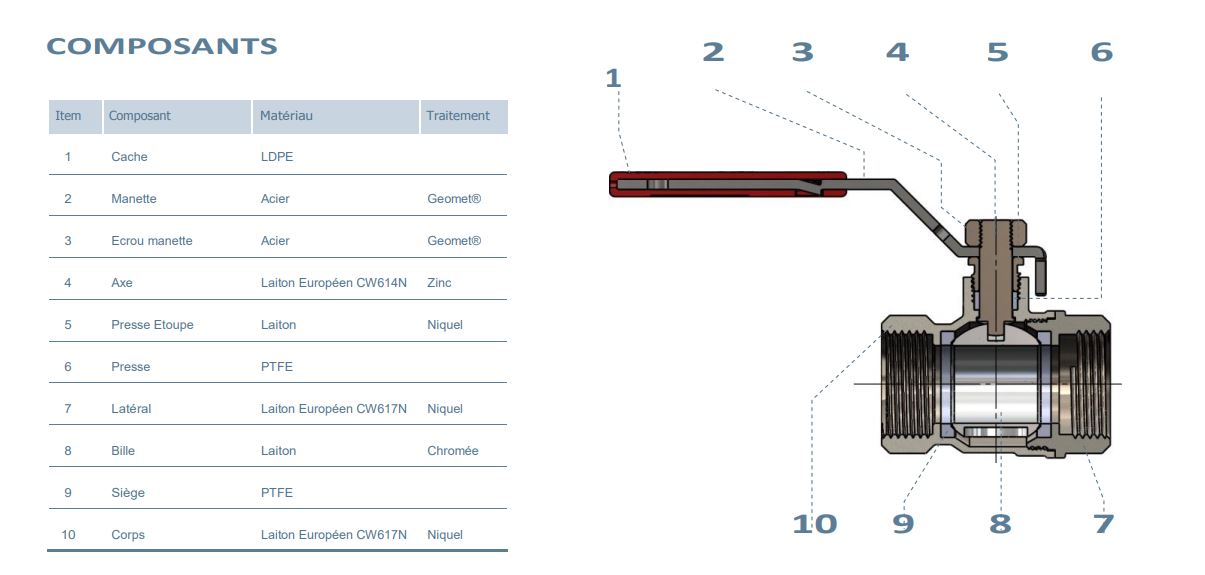 COMPOSANTS

| Item | Composant | Matériau | Traitement |
|---|---|---|---|
| 1 | Cache | LDPE | |
| 2 | Manette | Acier | Geomet® |
| 3 | Ecrou manette | Acier | Geomet® |
| 4 | Axe | Laiton Européen CW614N | Zinc |
| 5 | Presse Etoupe | Laiton | Niquel |
| 6 | Presse | PTFE | |
| 7 | Latéral | Laiton Européen CW617N | Niquel |
| 8 | Bille | Laiton | Chromée |
| 9 | Siège | PTFE | |
| 10 | Corps | Laiton Européen CW617N | Niquel |

1 2 3 4 5 6

10 9 8 7