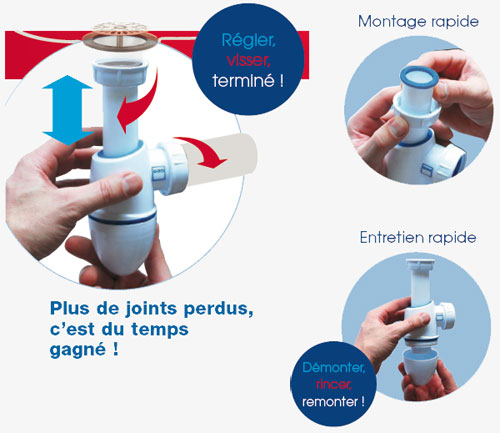 Régler, visser, terminé !

Plus de joints perdus, c'est du temps gagné !

Montage rapide

Entretien rapide

Démonter, rincer, remonter !