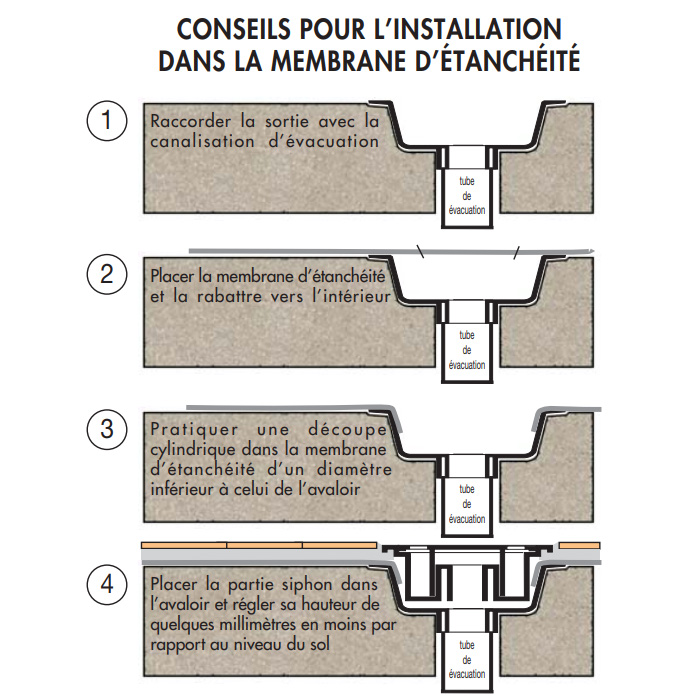 CONSEILS POUR L'INSTALLATION DANS LA MEMBRANE D'ÉTANCHÉITÉ

1

Raccorder la sortie avec la canalisation d'évacuation

tube de évacuation

2

Placer la membrane d'étanchéité et la rabattre vers l'intérieur

tube de évacuation

3

Pratiquer une découpe cylindrique dans la membrane d'étanchéité d'un diamètre inférieur à celui de l'avaloir

tube de évacuation

4

Placer la partie siphon dans l'avaloir et régler sa hauteur de quelques millimètres en moins par rapport au niveau du sol

tube de évacuation