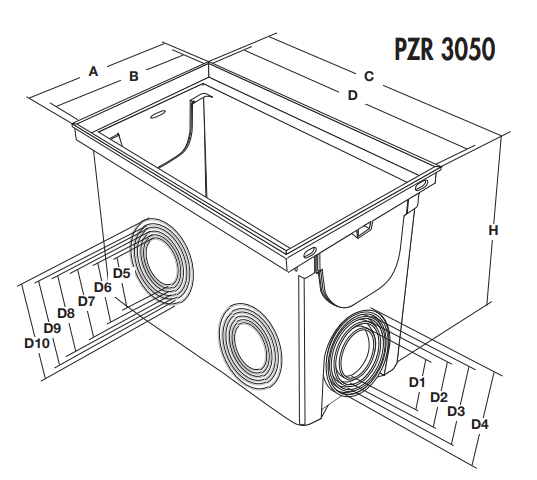 PZR 3050

A
B
C
D
H
D5
D6
D7
D8
D9
D10
D1
D2
D3
D4