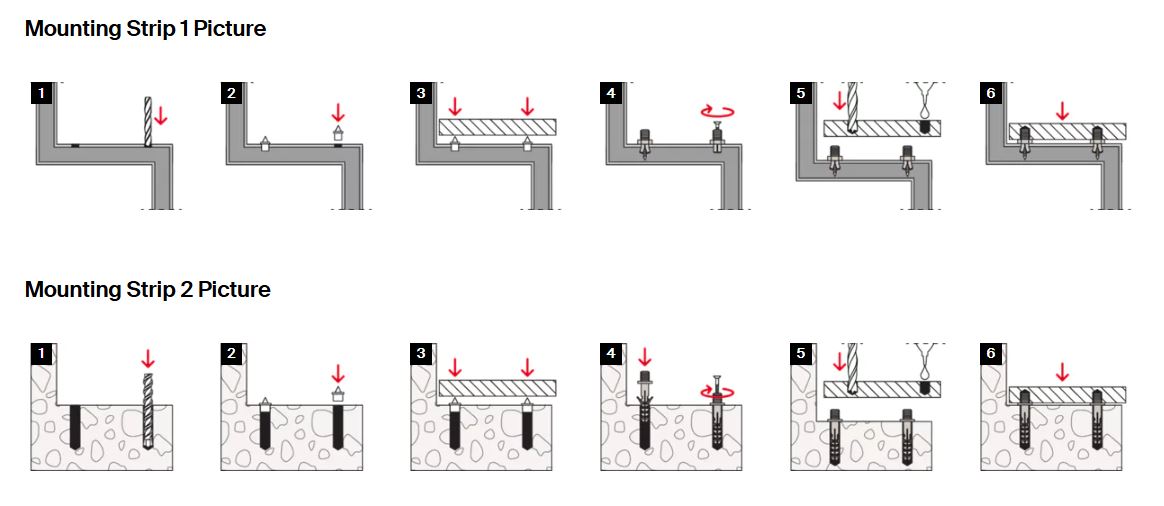 Mounting Strip 1 Picture

1

2

3

4

5

6

Mounting Strip 2 Picture

1

2

3

4

5

6