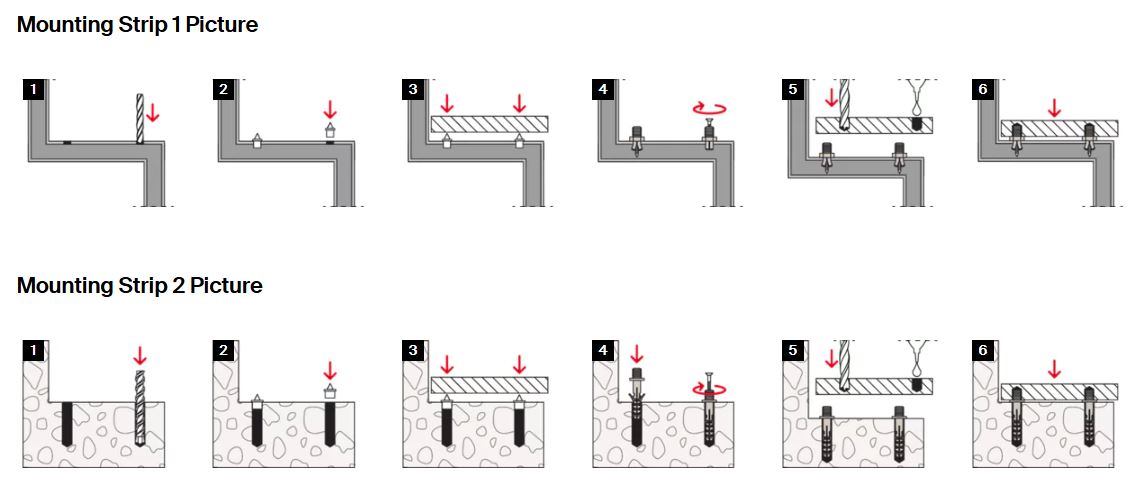 Mounting Strip 1 Picture

1 2 3 4 5 6

Mounting Strip 2 Picture

1 2 3 4 5 6