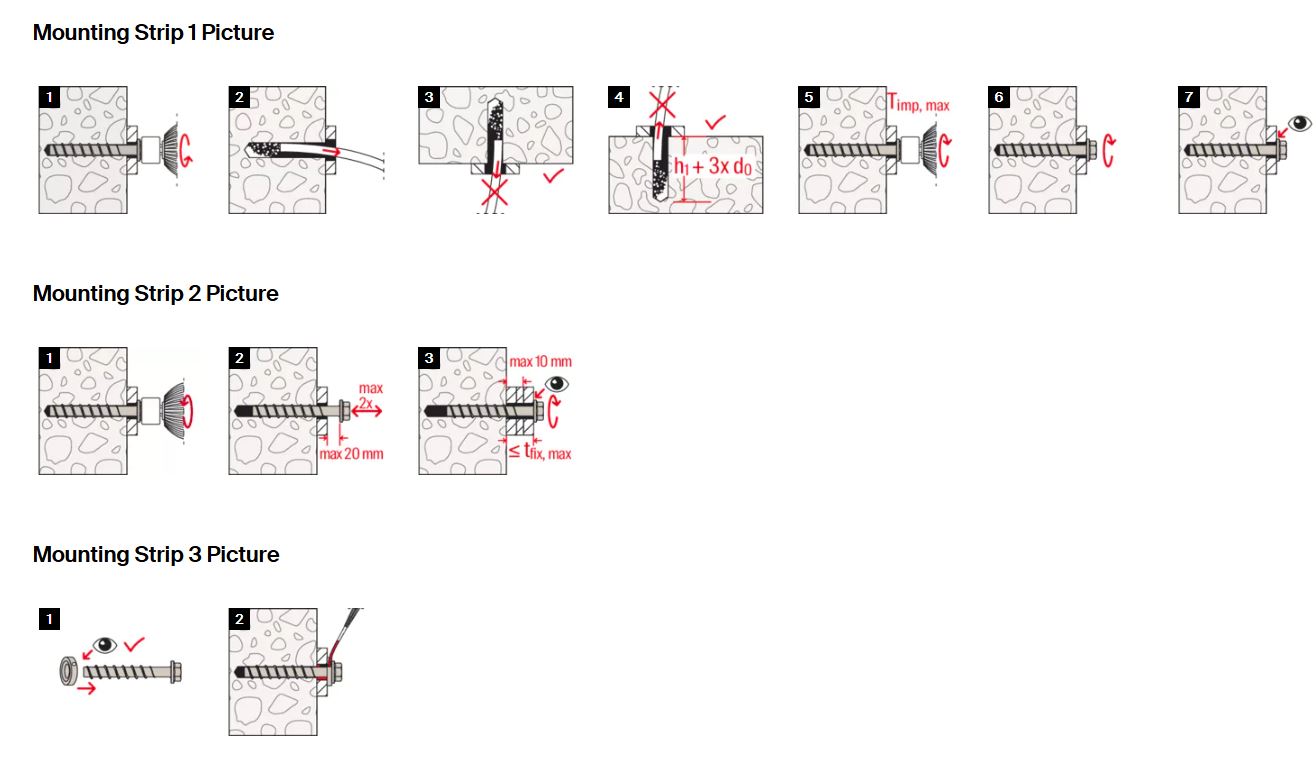 Mounting Strip 1 Picture

1

2

3

4

$h_1 + 3x\ d_0$

5

$T_{imp,\ max}$

6

7

Mounting Strip 2 Picture

1

2

max 2x

max 20 mm

3

max 10 mm

$\leq t_{fix,\ max}$

Mounting Strip 3 Picture

1

2