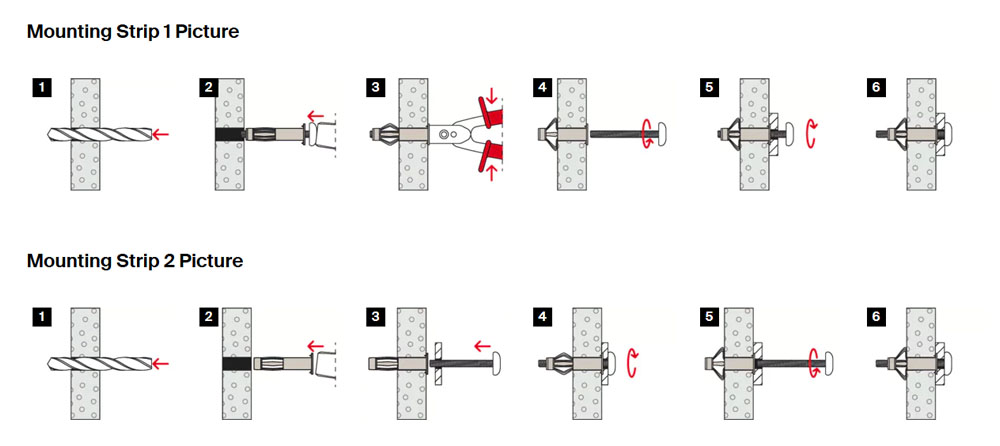 Mounting Strip 1 Picture

1

2

3

4

5

6

Mounting Strip 2 Picture

1

2

3

4

5

6