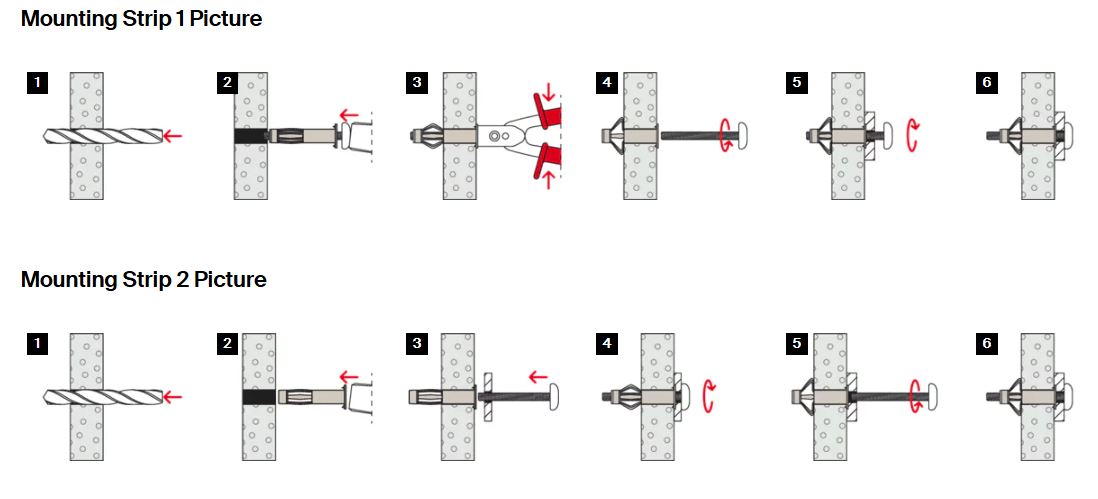 Mounting Strip 1 Picture

1
2
3
4
5
6

Mounting Strip 2 Picture

1
2
3
4
5
6