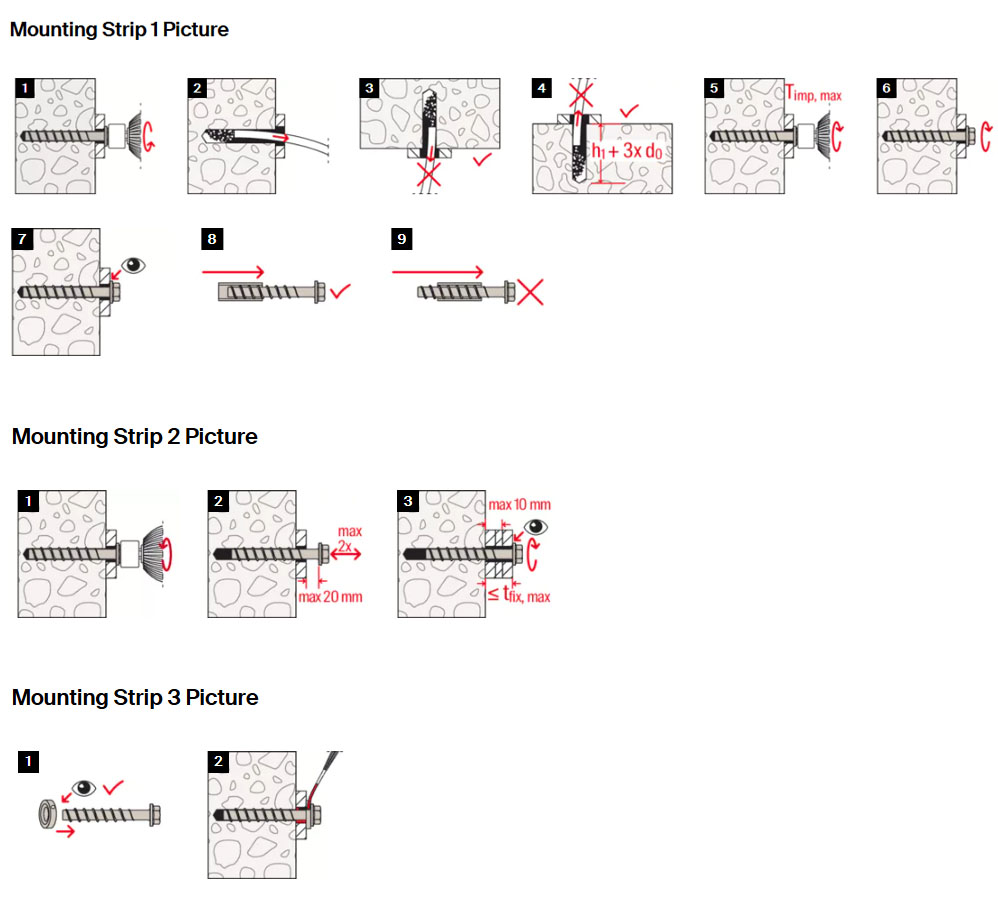 Mounting Strip 1 Picture

1

2

3

4

$h_1 + 3x\ d_0$

5

$T_{imp,\ max}$

6

7

8

9

Mounting Strip 2 Picture

1

2

max 2x

max 20 mm

3

max 10 mm

$\leq t_{fix,\ max}$

Mounting Strip 3 Picture

1

2