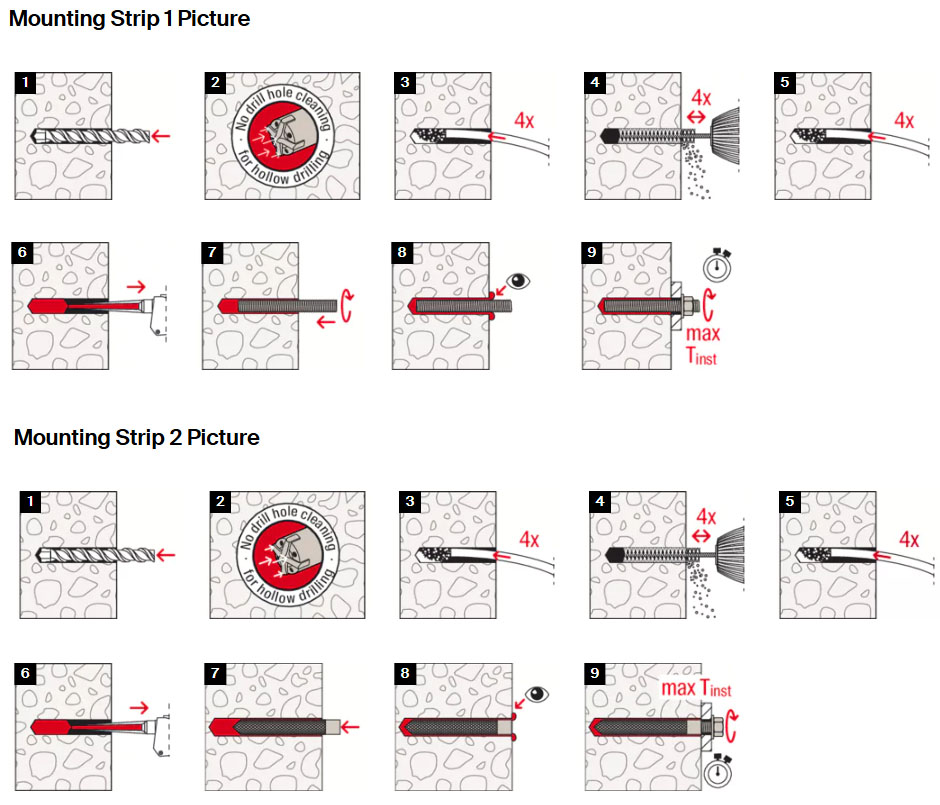 Mounting Strip 1 Picture

1

2 No drill hole cleaning for hollow drilling

3 4x

4 4x

5 4x

6

7

8

9 max $T_{inst}$

Mounting Strip 2 Picture

1

2 No drill hole cleaning for hollow drilling

3 4x

4 4x

5 4x

6

7

8

9 max $T_{inst}$