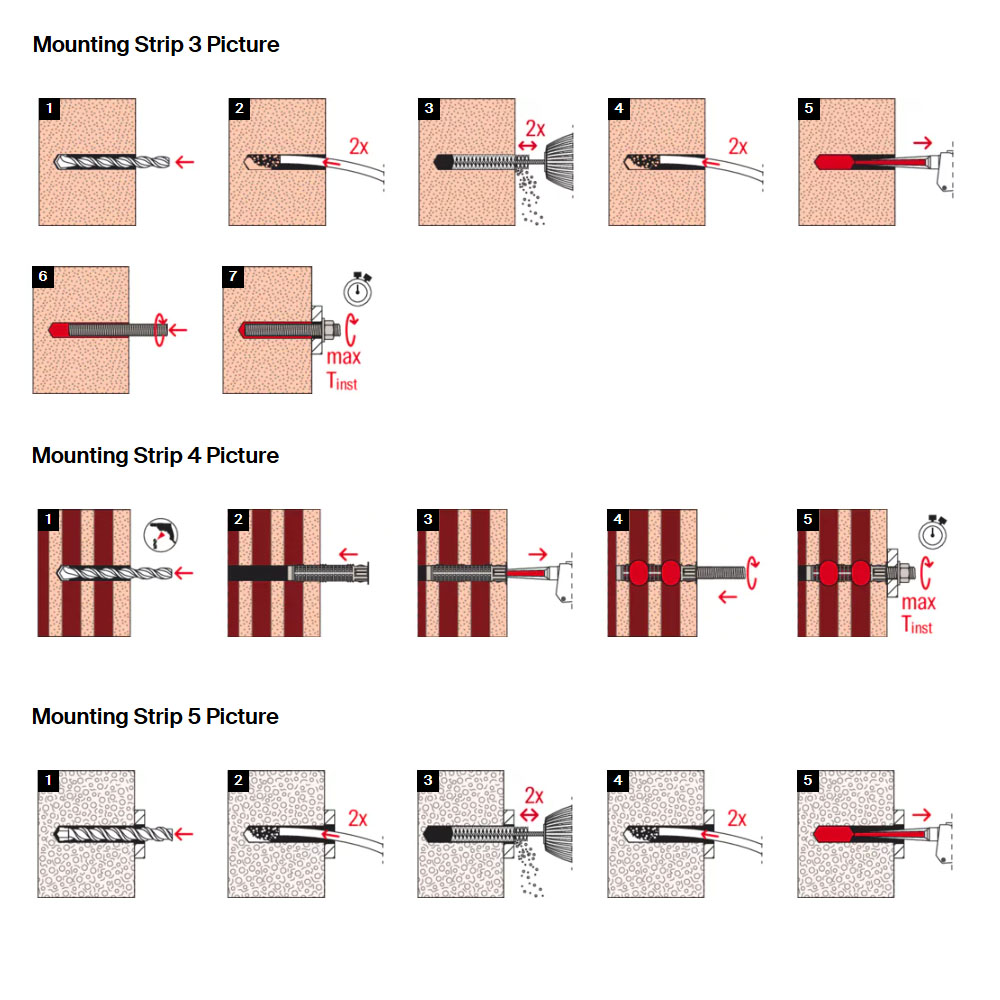 Mounting Strip 3 Picture

1

2
2x

3
2x

4
2x

5

6

7
max
$T_{inst}$

Mounting Strip 4 Picture

1

2

3

4

5
max
$T_{inst}$

Mounting Strip 5 Picture

1

2
2x

3
2x

4
2x

5