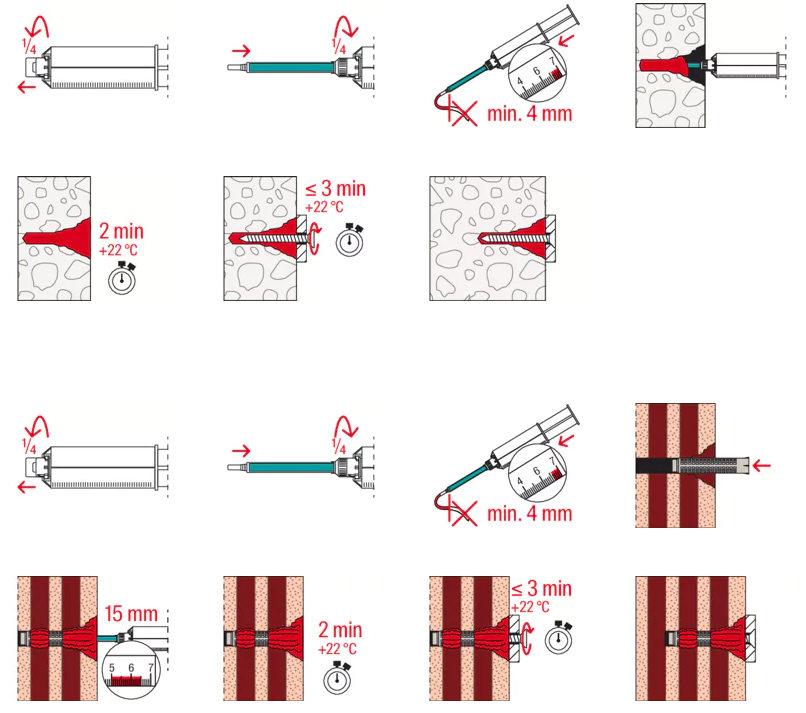 $\frac{1}{4}$

$\frac{1}{4}$

4 6 7

min. 4 mm

2 min
+22 °C

≤ 3 min
+22 °C

$\frac{1}{4}$

$\frac{1}{4}$

4 6 7

min. 4 mm

15 mm

5 6 7

2 min
+22 °C

≤ 3 min
+22 °C