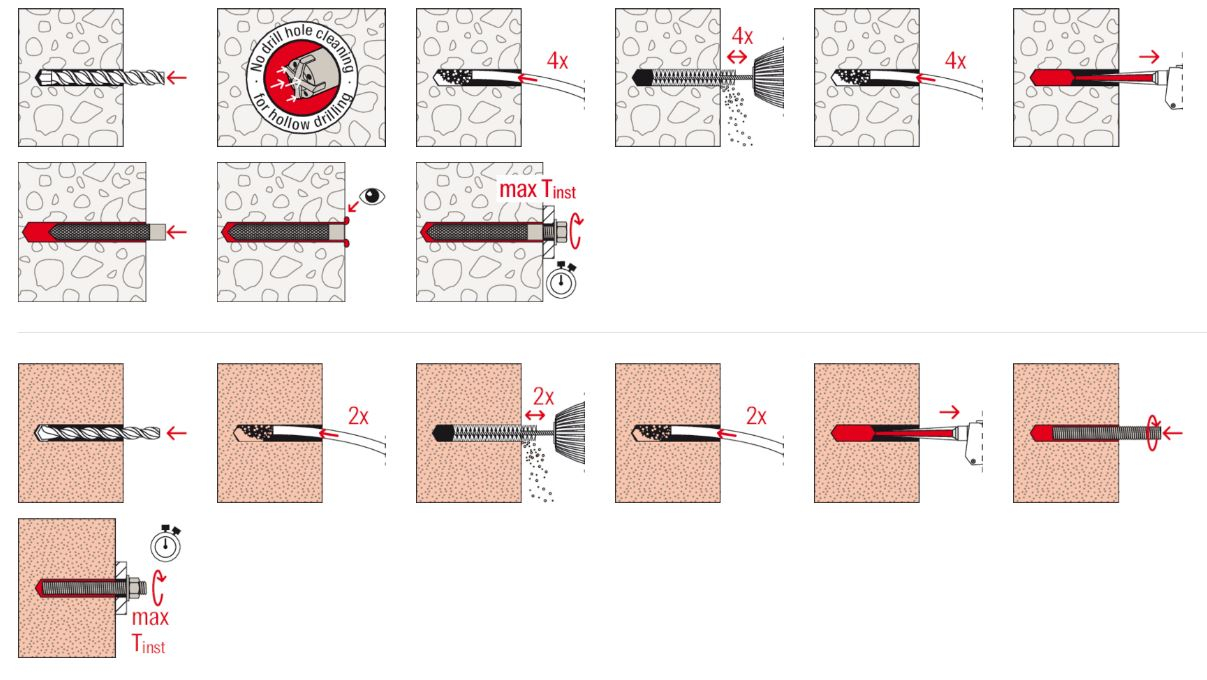 No drill hole cleaning
for hollow drilling

4x

4x

4x

max $T_{inst}$

2x

2x

2x

max
$T_{inst}$