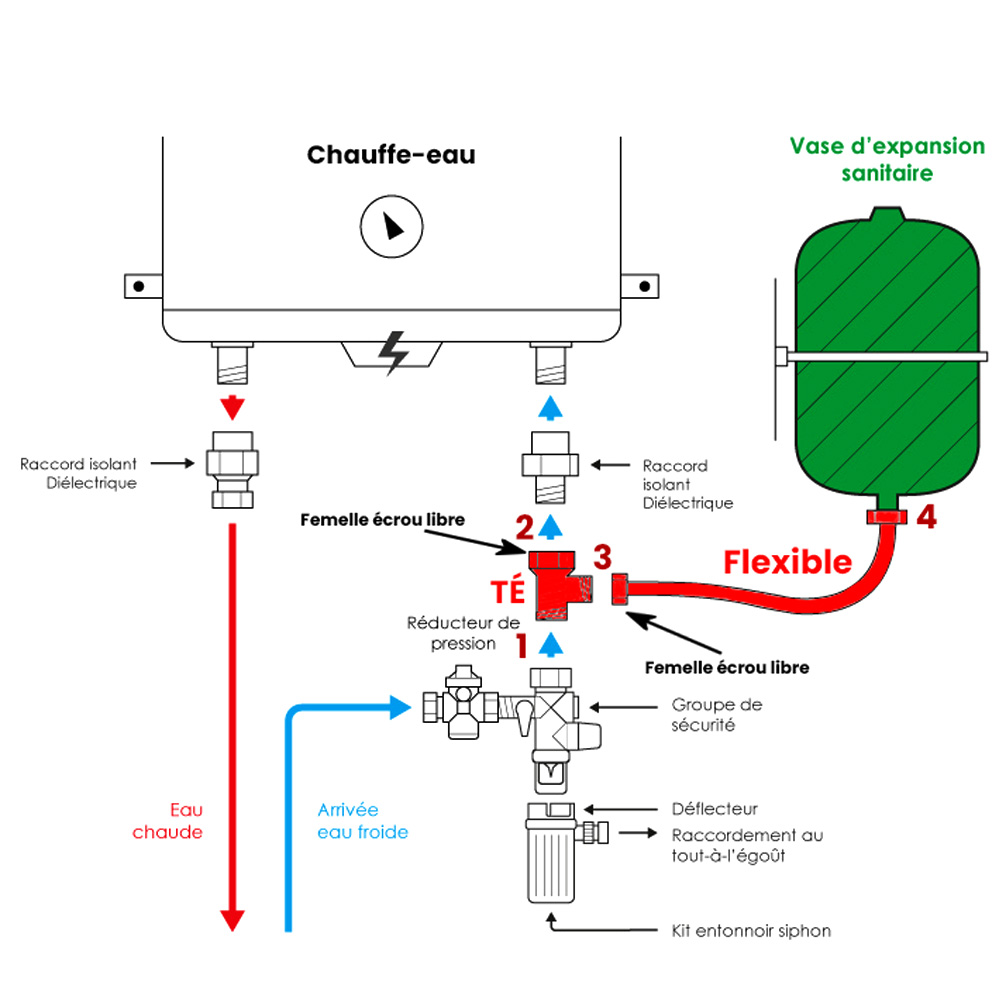 Chauffe-eau

Vase d'expansion sanitaire

Raccord isolant Diélectrique

Raccord isolant Diélectrique

Femelle écrou libre

2

3

TÉ

Flexible

4

Réducteur de pression

1

Femelle écrou libre

Groupe de sécurité

Eau chaude

Arrivée eau froide

Déflecteur

Raccordement au tout-à-l'égoût

Kit entonnoir siphon