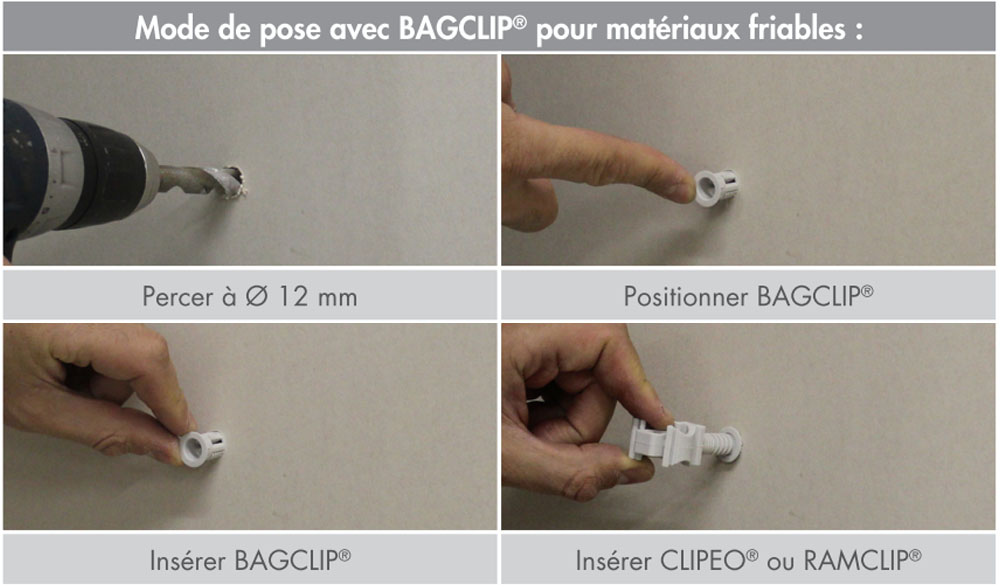 Mode de pose avec BAGCLIP® pour matériaux friables :

Percer à Ø 12 mm

Positionner BAGCLIP®

Insérer BAGCLIP®

Insérer CLIPEO® ou RAMCLIP®