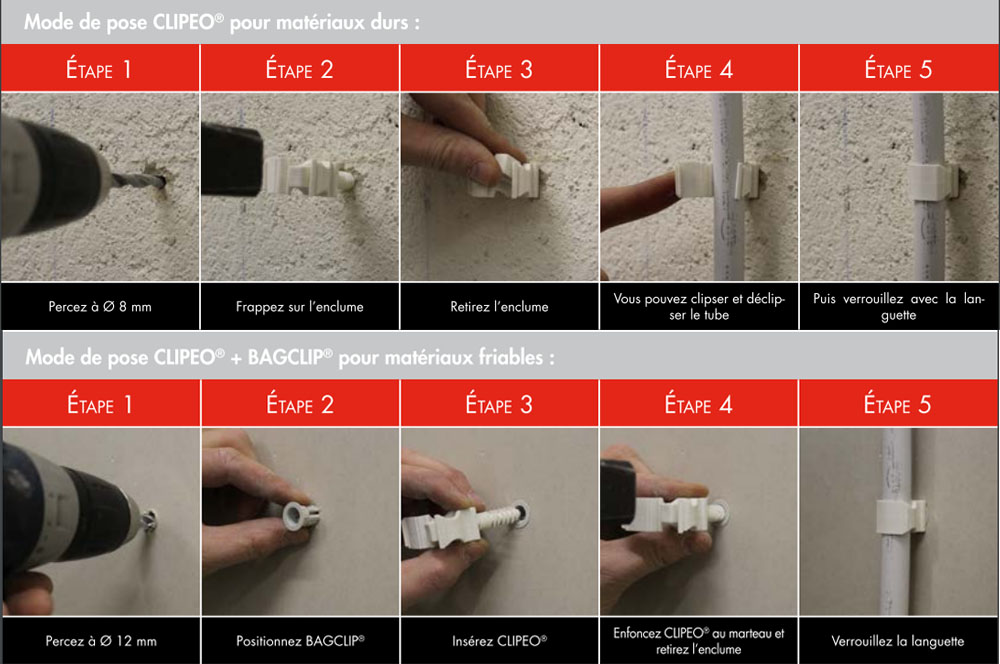 Mode de pose CLIPEO® pour matériaux durs :

| ÉTAPE 1 | ÉTAPE 2 | ÉTAPE 3 | ÉTAPE 4 | ÉTAPE 5 |
|---|---|---|---|---|
| Percez à Ø 8 mm | Frappez sur l'enclume | Retirez l'enclume | Vous pouvez clipser et déclipser le tube | Puis verrouillez avec la languette |

Mode de pose CLIPEO® + BAGCLIP® pour matériaux friables :

| ÉTAPE 1 | ÉTAPE 2 | ÉTAPE 3 | ÉTAPE 4 | ÉTAPE 5 |
|---|---|---|---|---|
| Percez à Ø 12 mm | Positionnez BAGCLIP® | Insérez CLIPEO® | Enfoncez CLIPEO® au marteau et retirez l'enclume | Verrouillez la languette |