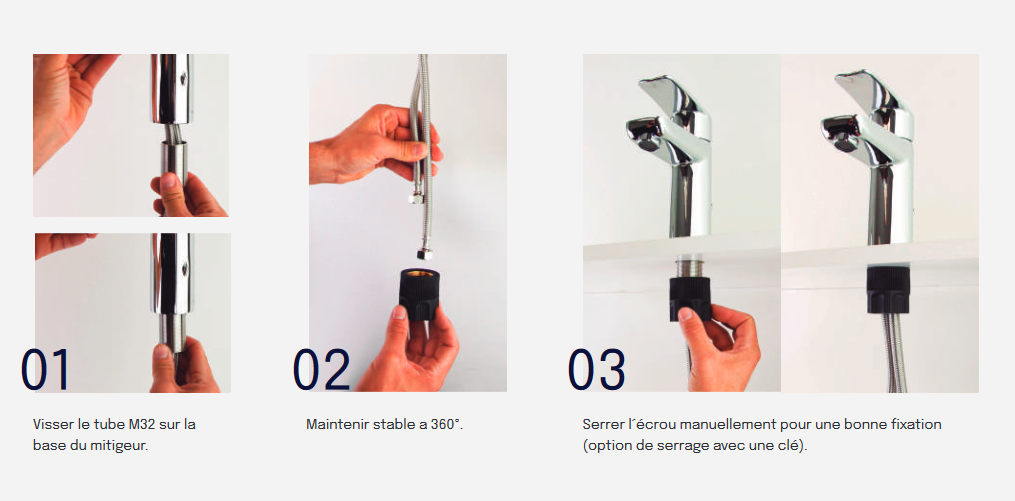 01

Visser le tube M32 sur la base du mitigeur.

02

Maintenir stable a 360°.

03

Serrer l´écrou manuellement pour une bonne fixation (option de serrage avec une clé).