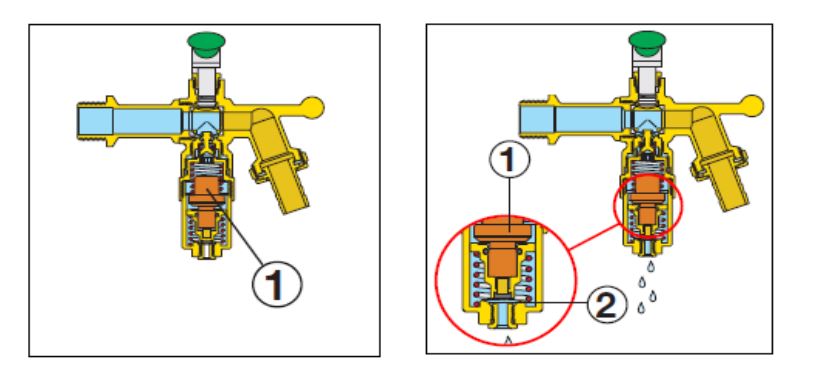 1

1

2