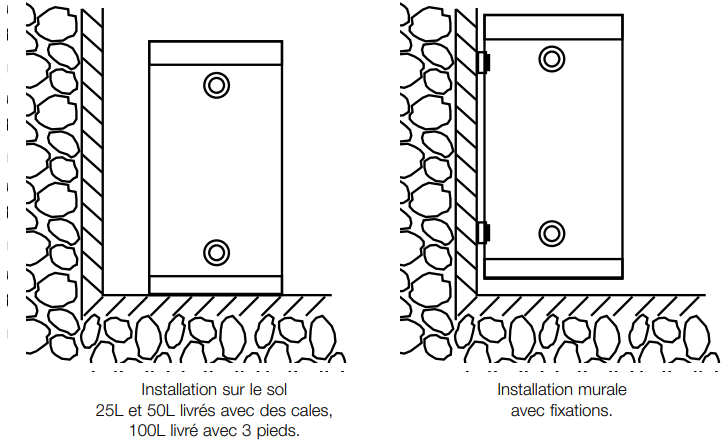 Installation sur le sol
25L et 50L livrés avec des cales,
100L livré avec 3 pieds.

Installation murale
avec fixations.