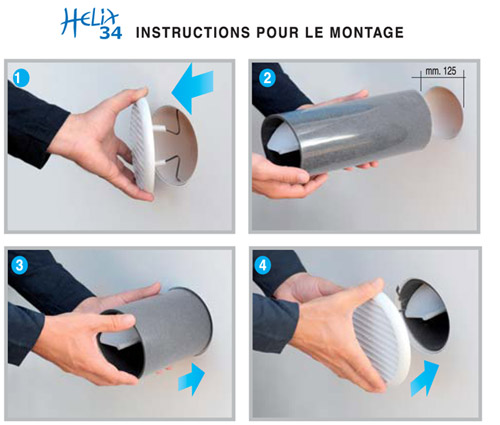 HELIX 34 INSTRUCTIONS POUR LE MONTAGE

1

2

mm. 125

3

4