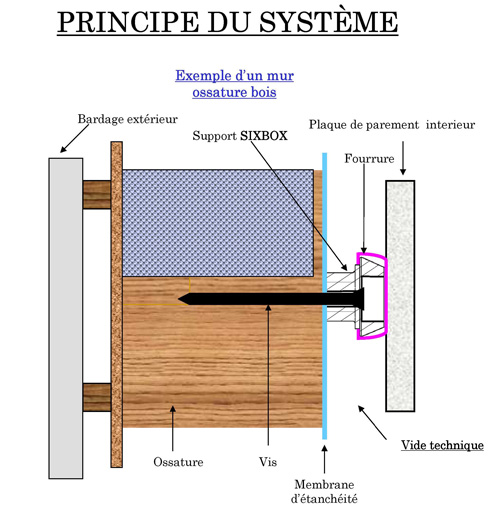 PRINCIPE DU SYSTÈME

Exemple d'un mur ossature bois

Bardage extérieur

Support SIXBOX

Plaque de parement interieur

Fourrure

Ossature

Vis

Vide technique

Membrane d'étanchéité