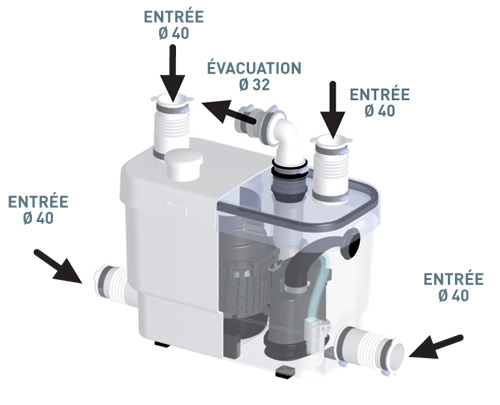 ENTRÉE
Ø 40

ÉVACUATION
Ø 32

ENTRÉE
Ø 40

ENTRÉE
Ø 40

ENTRÉE
Ø 40