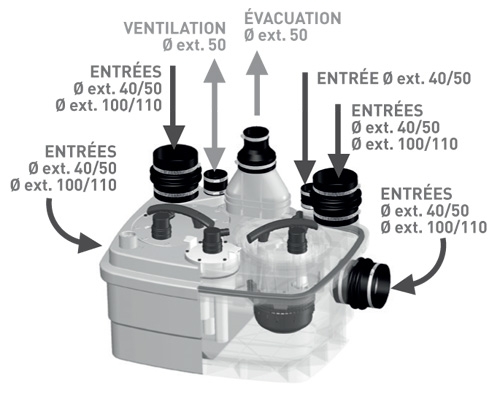 VENTILATION
Ø ext. 50

ÉVACUATION
Ø ext. 50

ENTRÉES
Ø ext. 40/50
Ø ext. 100/110

ENTRÉE Ø ext. 40/50

ENTRÉES
Ø ext. 40/50
Ø ext. 100/110

ENTRÉES
Ø ext. 40/50
Ø ext. 100/110

ENTRÉES
Ø ext. 40/50
Ø ext. 100/110