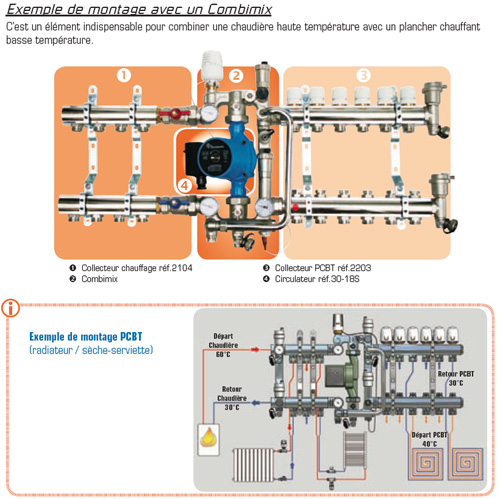 Exemple de montage avec un Combimix

C'est un élément indispensable pour combiner une chaudière haute température avec un plancher chauffant basse température.

1 2 3

4

❶ Collecteur chauffage réf.2104
❷ Combimix
❸ Collecteur PCBT réf.2203
❹ Circulateur réf.30-18S

i

Exemple de montage PCBT
(radiateur / sèche-serviette)

Départ Chaudière 60°C

Retour Chaudière 30°C

Retour PCBT 30°C

Départ PCBT 40°C