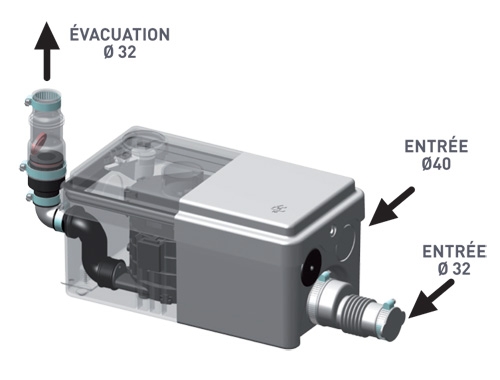 ÉVACUATION
Ø 32

ENTRÉE
Ø40

ENTRÉE
Ø 32