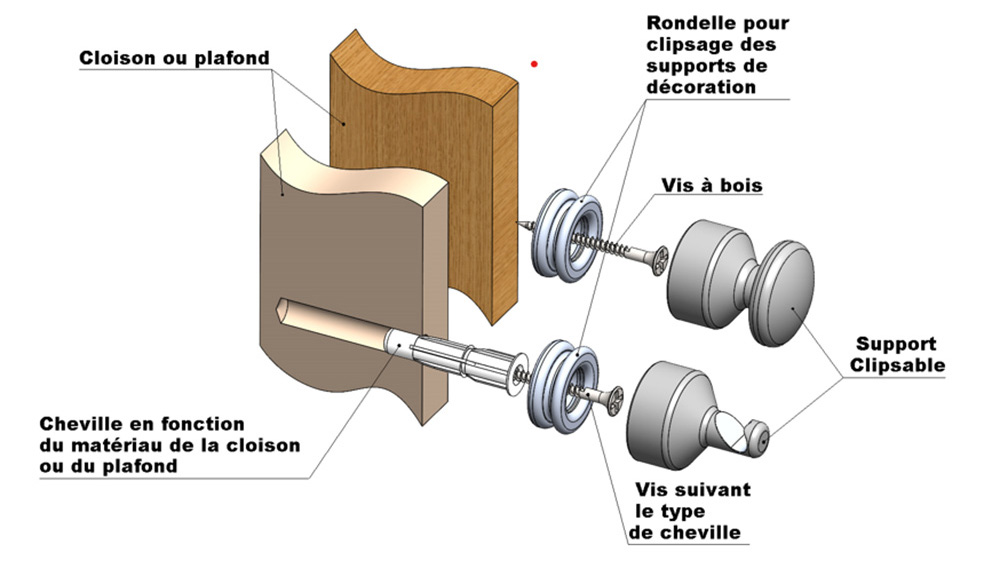 Cloison ou plafond

Rondelle pour clipsage des supports de décoration

Vis à bois

Support Clipsable

Cheville en fonction du matériau de la cloison ou du plafond

Vis suivant le type de cheville